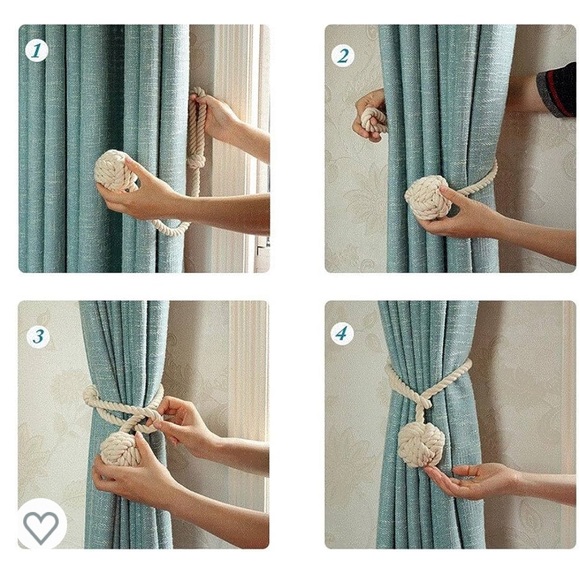 1

2

3

4